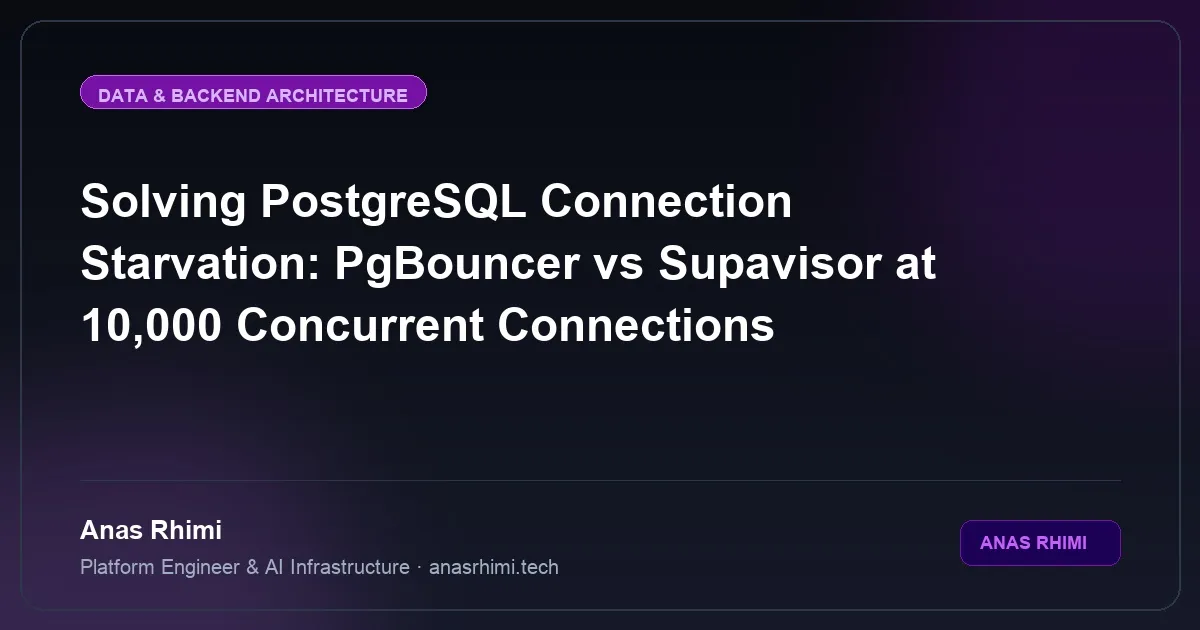 DATA & BACKEND ARCHITECTURE

Solving PostgreSQL Connection Starvation: PgBouncer vs Supavisor at 10,000 Concurrent Connections

Anas Rhimi

Platform Engineer & AI Infrastructure · anasrhimi.tech

ANAS RHIMI